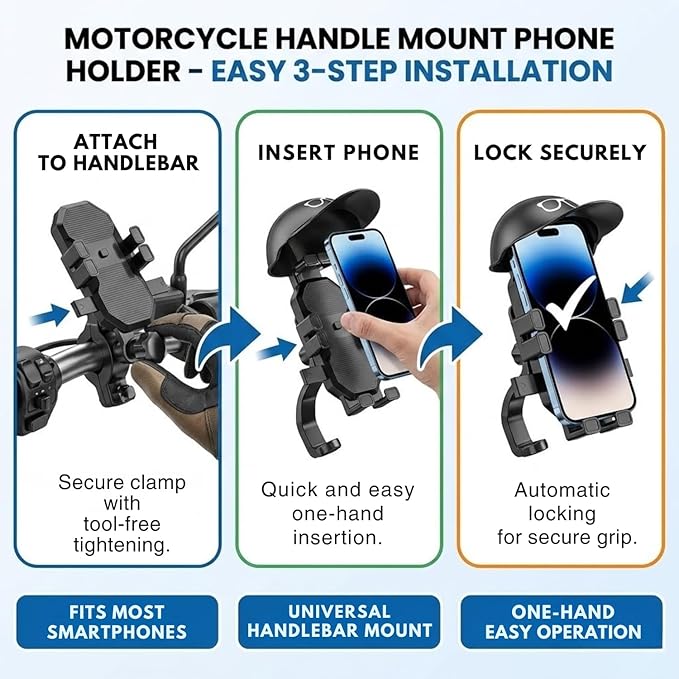 MOTORCYCLE HANDLE MOUNT PHONE HOLDER - EASY 3-STEP INSTALLATION

ATTACH TO HANDLEBAR

Secure clamp with tool-free tightening.

INSERT PHONE

Quick and easy one-hand insertion.

LOCK SECURELY

Automatic locking for secure grip.

FITS MOST SMARTPHONES

UNIVERSAL HANDLEBAR MOUNT

ONE-HAND EASY OPERATION