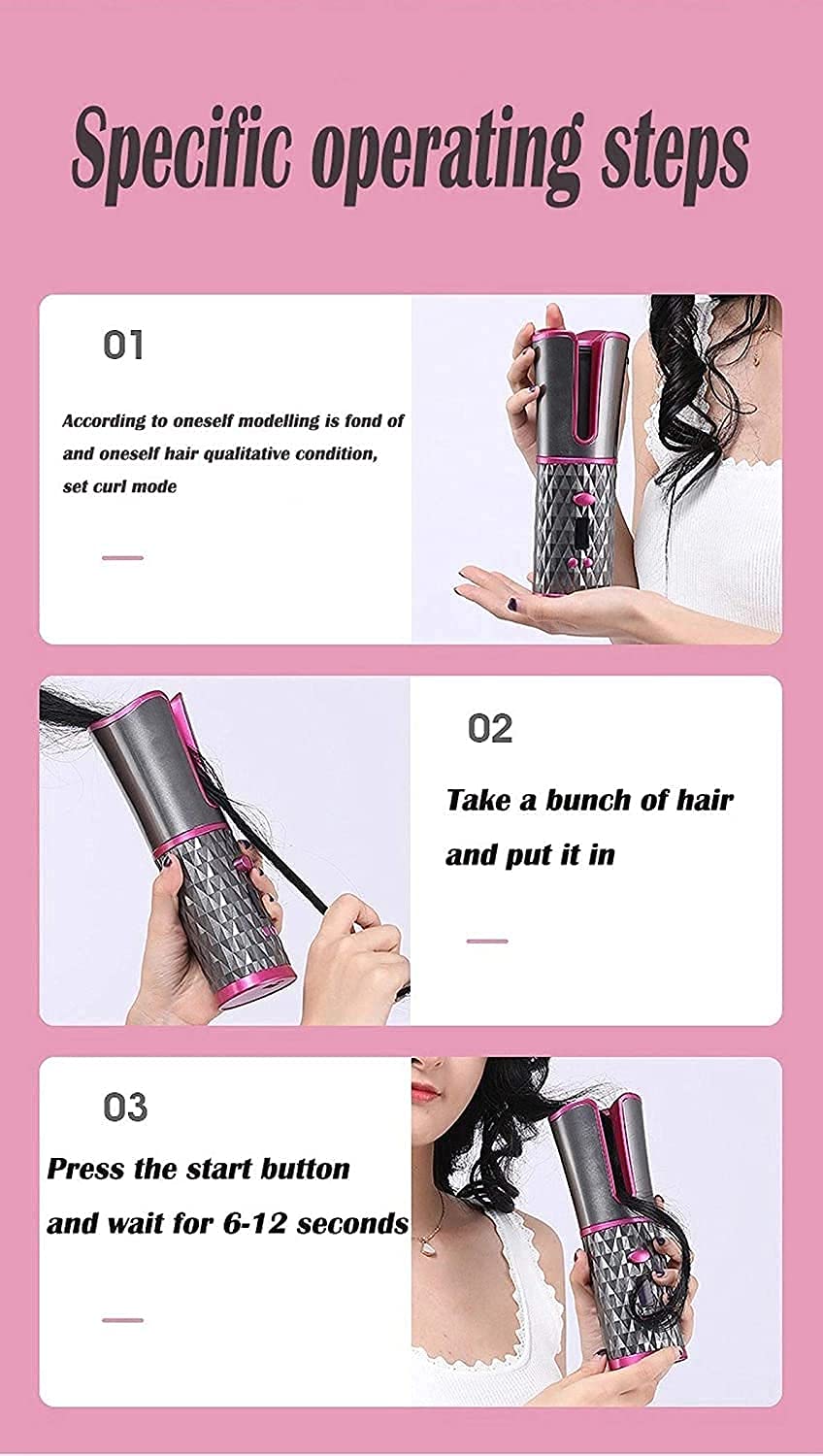 Specific operating steps

01

According to oneself modelling is fond of and oneself hair qualitative condition, set curl mode

02

Take a bunch of hair and put it in

03

Press the start button and wait for 6-12 seconds